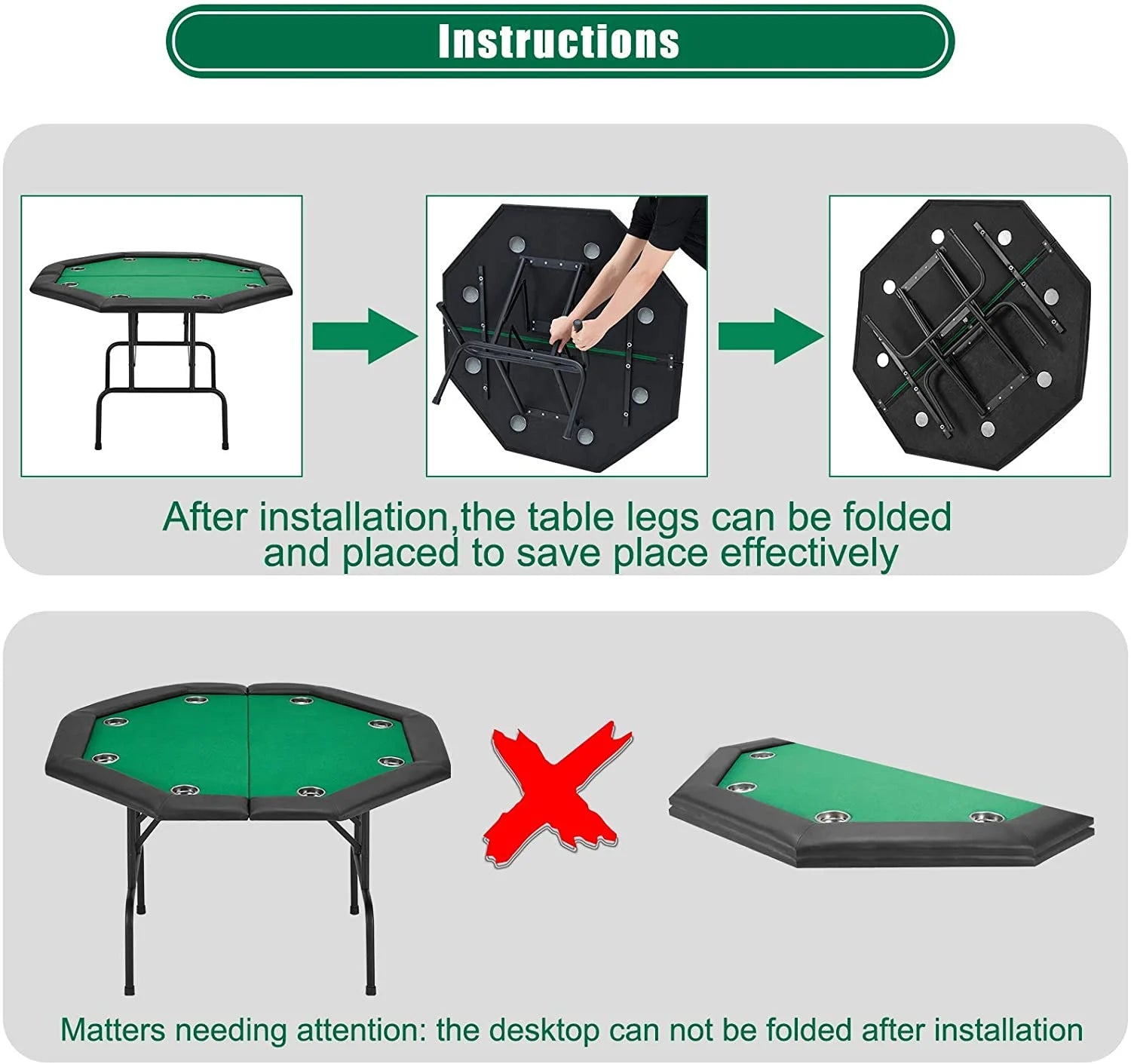 Instructions

After installation,the table legs can be folded and placed to save place effectively

Matters needing attention: the desktop can not be folded after installation